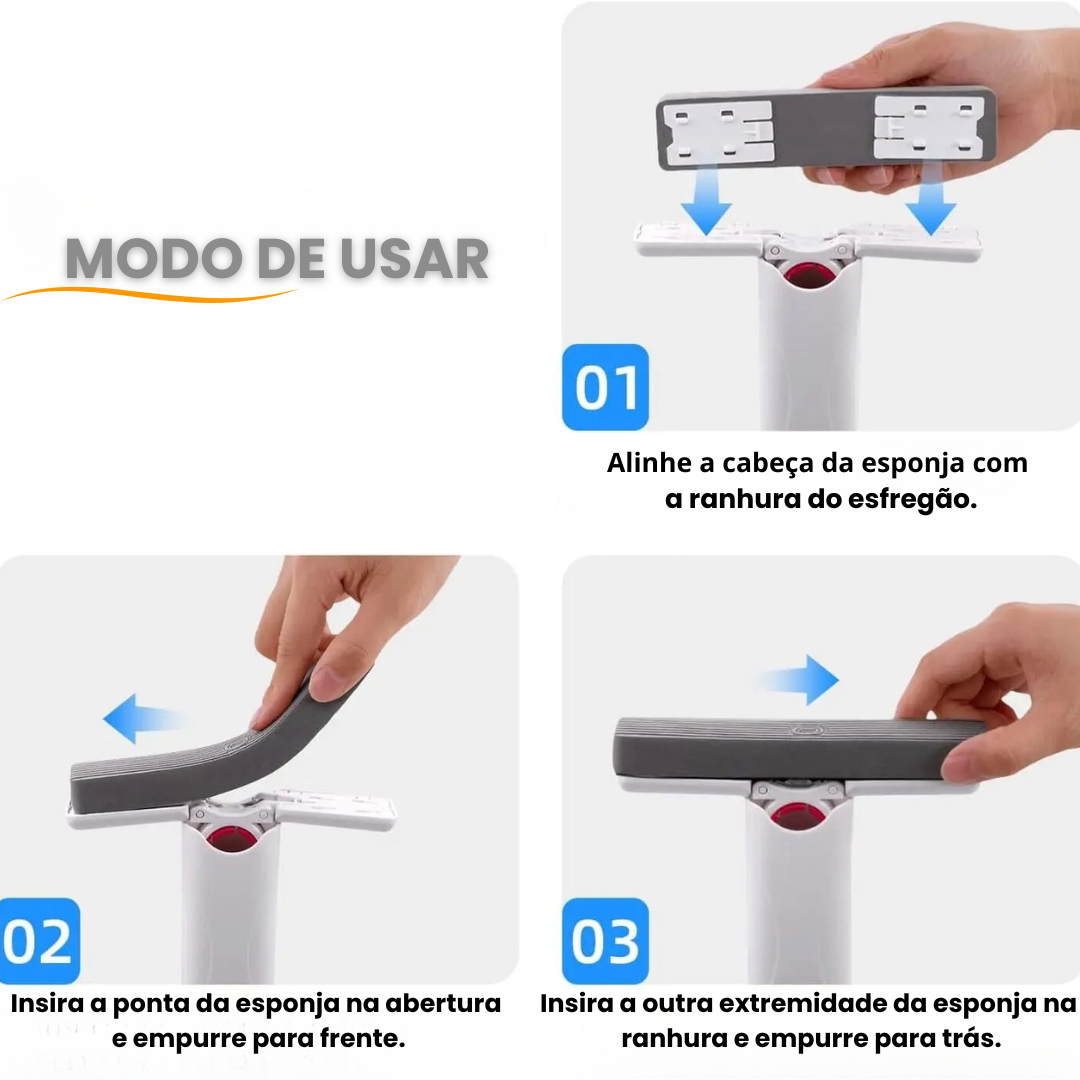 MODO DE USAR

01

Alinhe a cabeça da esponja com a ranhura do esfregão.

02

Insira a ponta da esponja na abertura e empurre para frente.

03

Insira a outra extremidade da esponja na ranhura e empurre para trás.